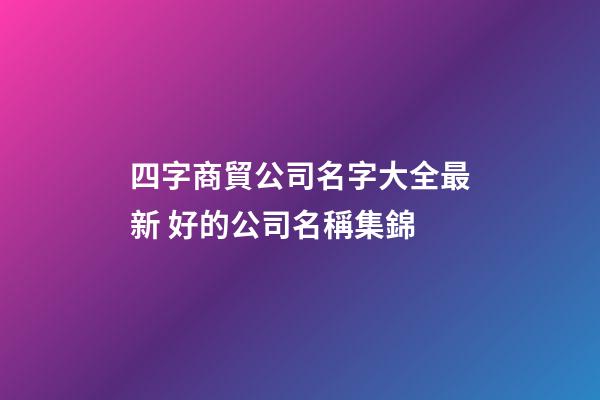 四字商貿公司名字大全最新 好的公司名稱集錦